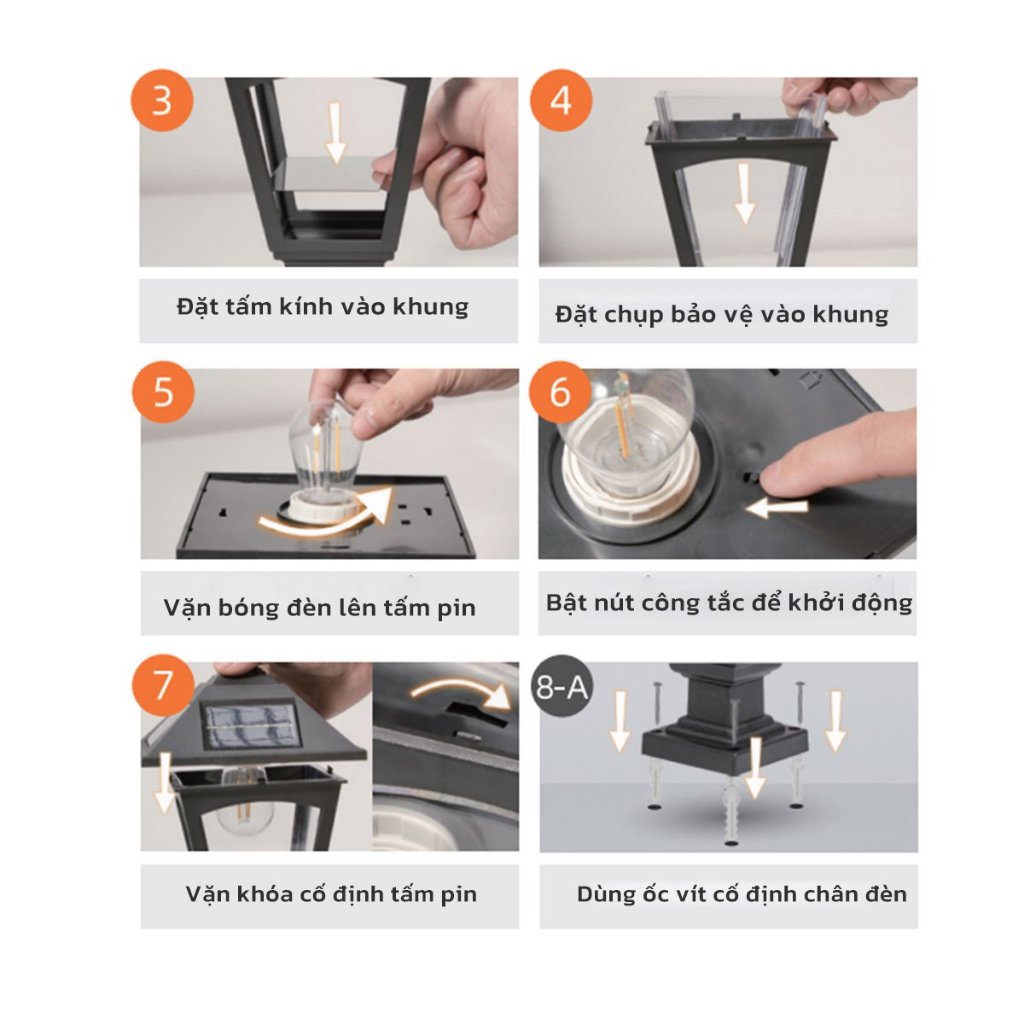 3

Đặt tấm kính vào khung

4

Đặt chụp bảo vệ vào khung

5

Vặn bóng đèn lên tấm pin

6

Bật nút công tắc để khởi động

7

Vặn khóa cố định tấm pin

8-A

Dùng ốc vít cố định chân đèn