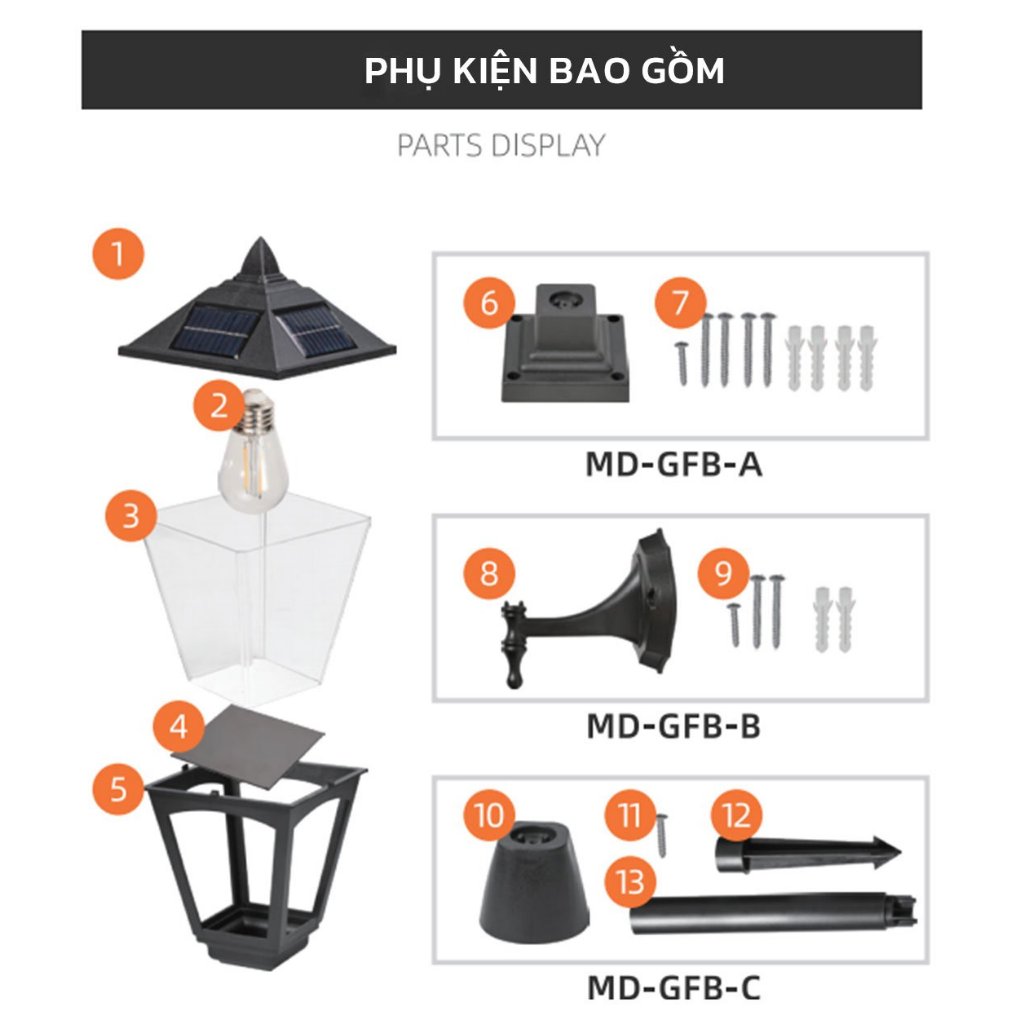 PHỤ KIỆN BAO GỒM

PARTS DISPLAY

1

2

3

4

5

6

7

MD-GFB-A

8

9

MD-GFB-B

10

11

12

13

MD-GFB-C